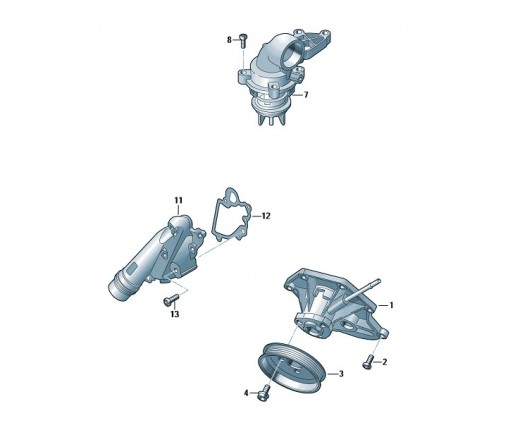 8
7
11
12
13
1
2
3
4