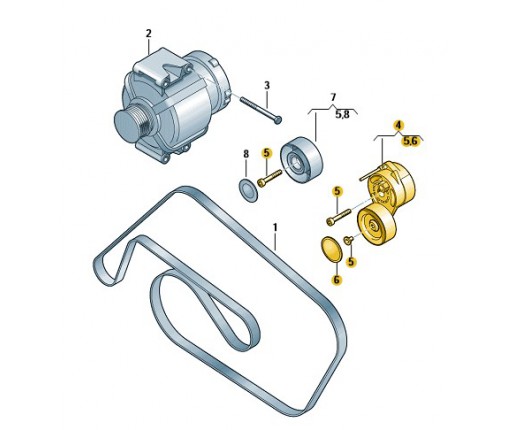 2
3
7
5,8
4
5,6
8
5
5
1
5
6