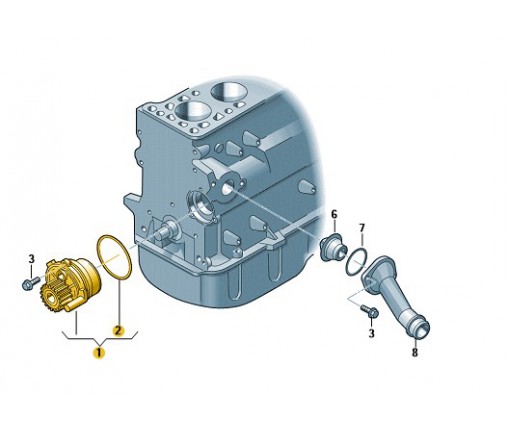 3
2
1
6
7
3
8