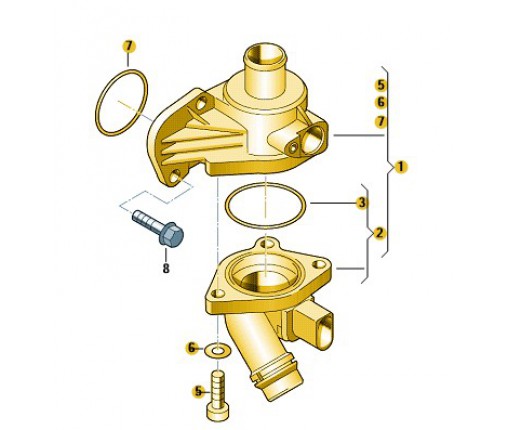 7
5
6
7
1
3
2
8
6
5