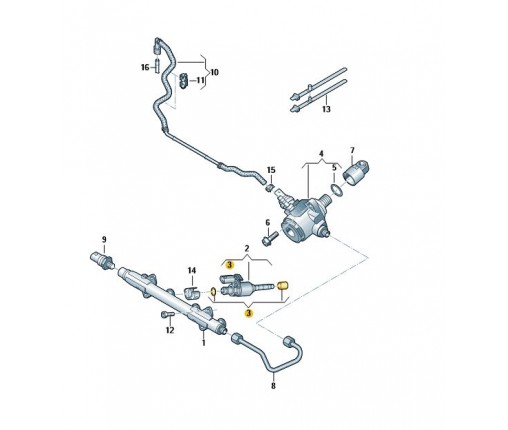 16
11
10
13
4
7
15
5
6
9
2
3
14
3
12
1
8