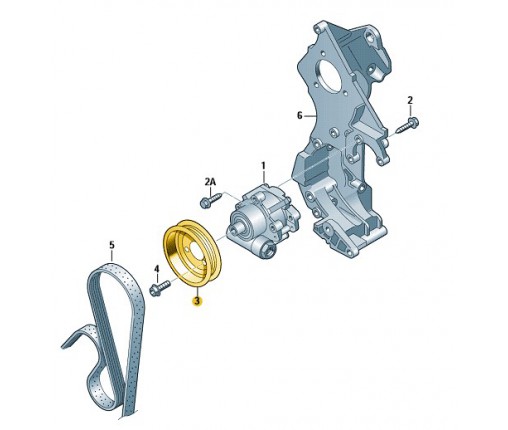 2
6
1
2A
5
4
3