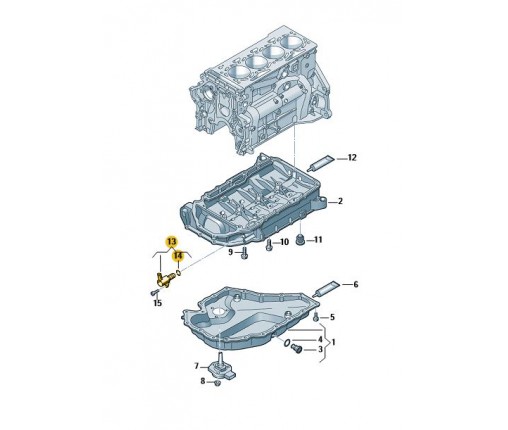 12
2
13
14
9
10
11
15
6
5
4
1
3
7
8