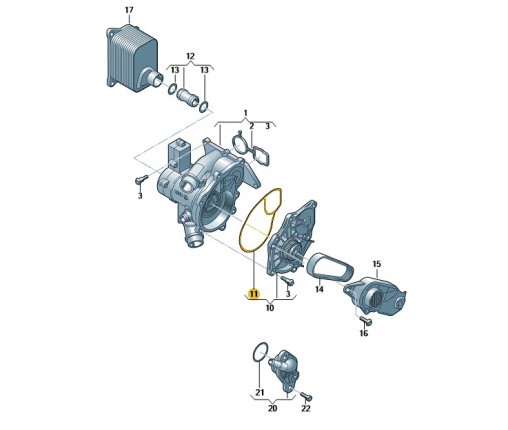 17
12
13
13
1
2
3
3
11
3
10
14
15
16
21
20
22