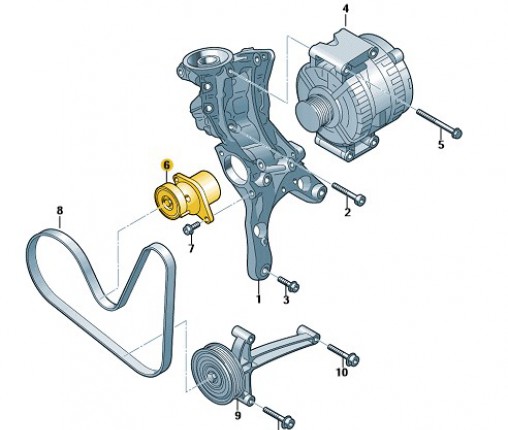 4
5
6
2
8
7
1
3
10
9