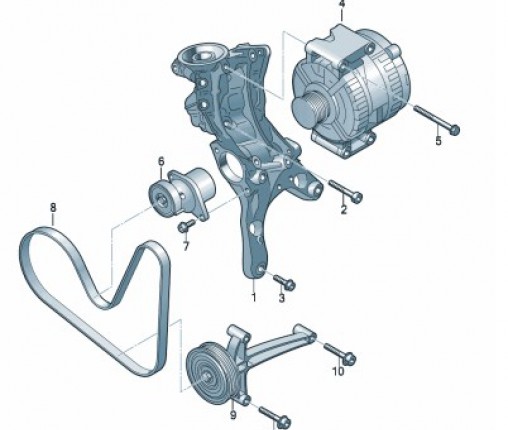 4
5
6
2
8
7
1
3
10
9