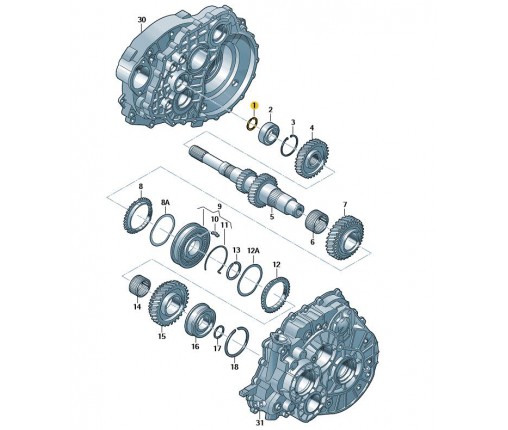 30
1
2
3
4
5
6
7
8
8A
9
10
11
13
12A
12
14
15
16
17
18
31