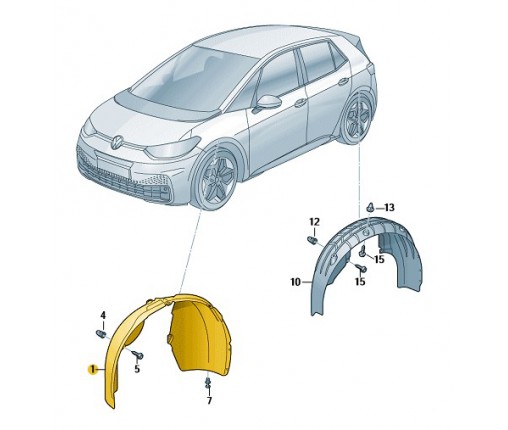 13
12
15
15
10
4
5
1
7