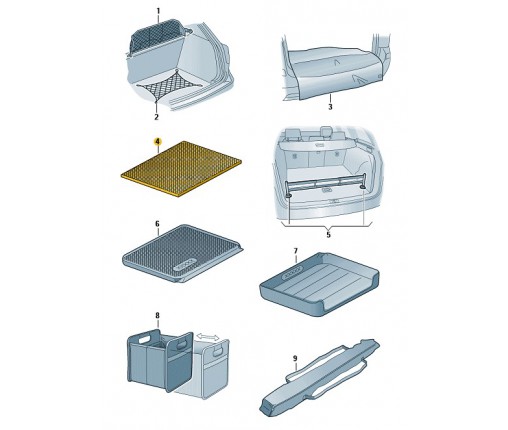 1
2
3
4
5
6
7
8
9