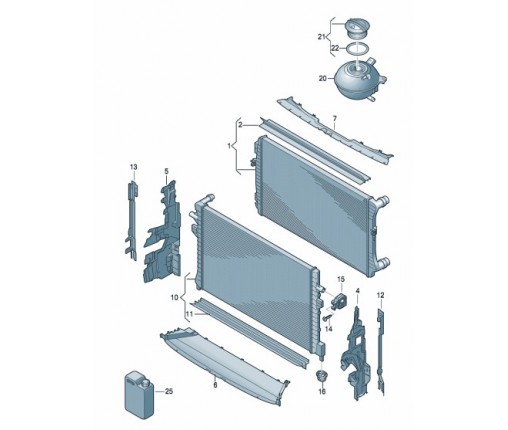 21
22
20
7
2
1
13
5
15
4
12
10
11
14
6
16
25