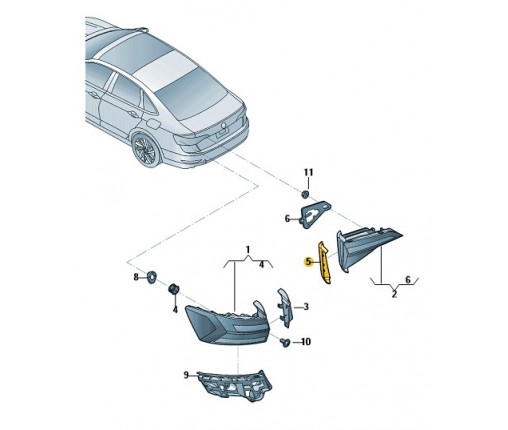 11
6
1
4
5
6
2
8
4
3
10
9