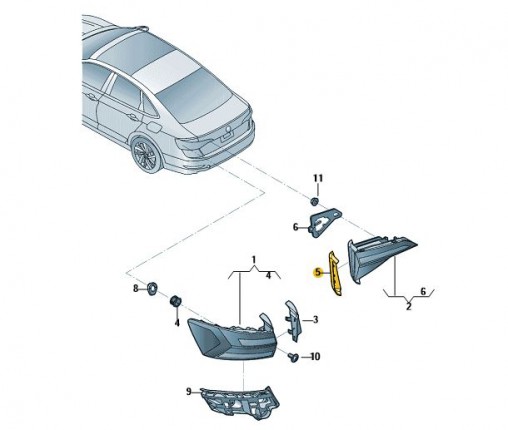 11
6
1
4
5
6
2
8
4
3
10
9