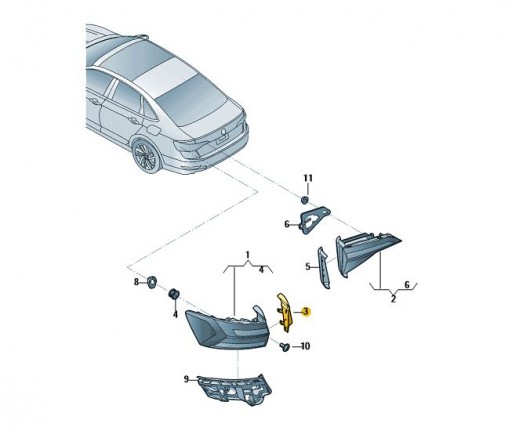 11
6
5
6
2
1
4
8
4
3
10
9