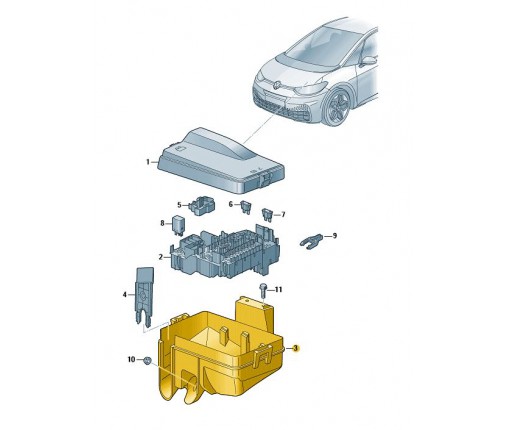 1
5
6
7
8
9
2
4
11
3
10