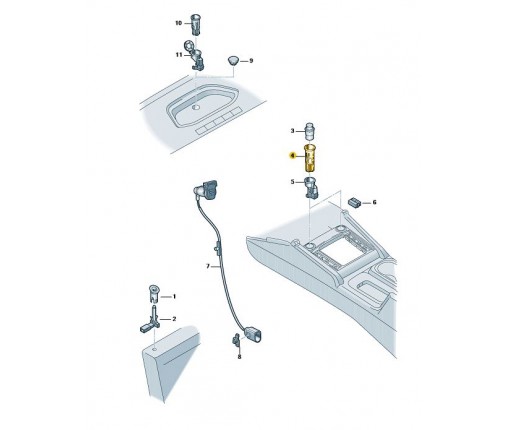 10
11
9
3
4
5
6
7
1
2
8