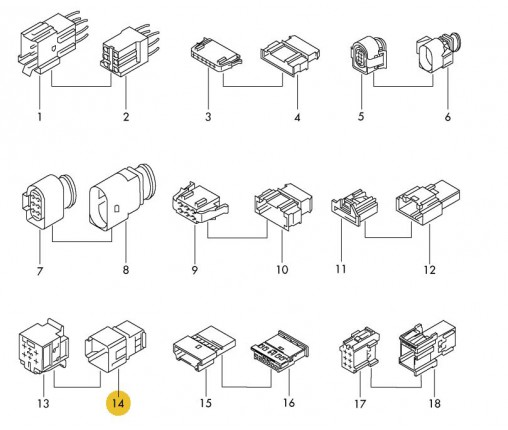 1
2
3
4
5
6
7
8
9
10
11
12
13
14
15
16
17
18