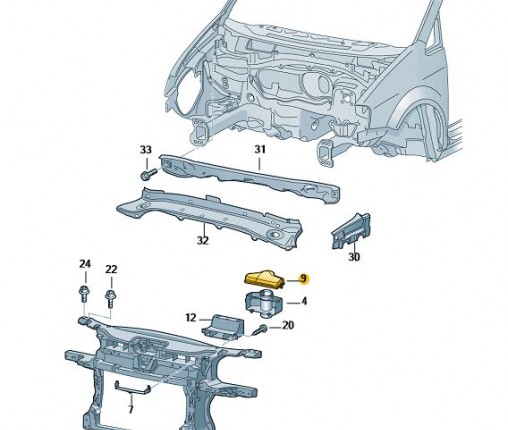 33
31
32
30
24
22
9
4
12
20
7