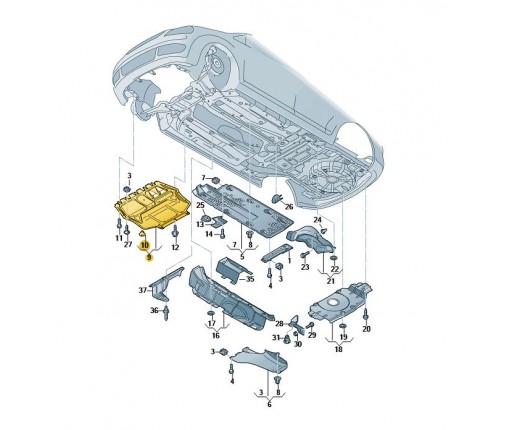 3
7
25
13
14
26
24
11
27
10
9
12
7
8
5
1
23
22
21
4
3
35
37
36
17
16
28
31
30
29
19
18
20
3
4
3
8
6