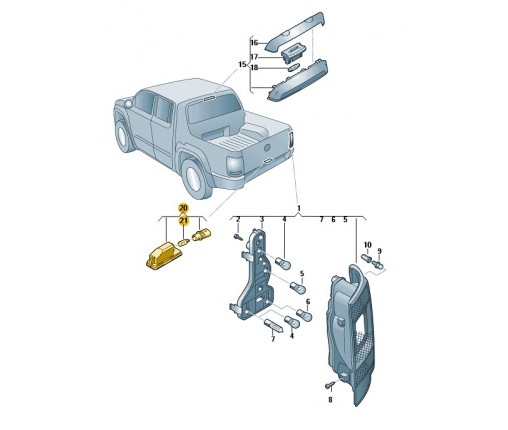 16
17
15
18
20
21
1
2
3
4
7
6
5
10
9
5
6
7
4
8