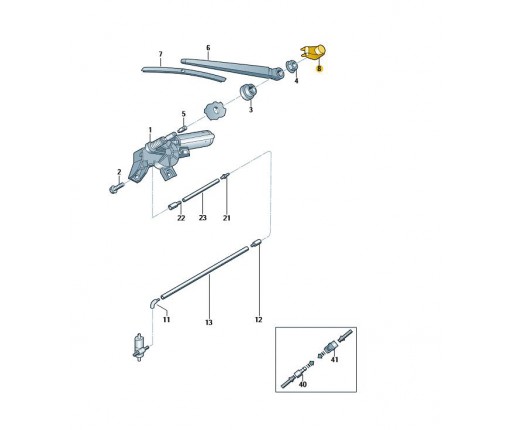 7
6
8
4
3
5
1
2
22
23
21
11
13
12
41
40