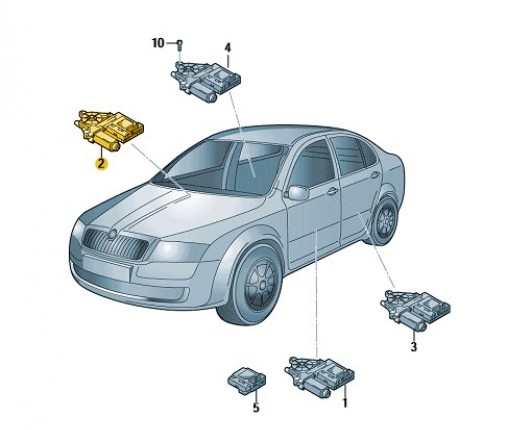 10
4
2
3
5
1