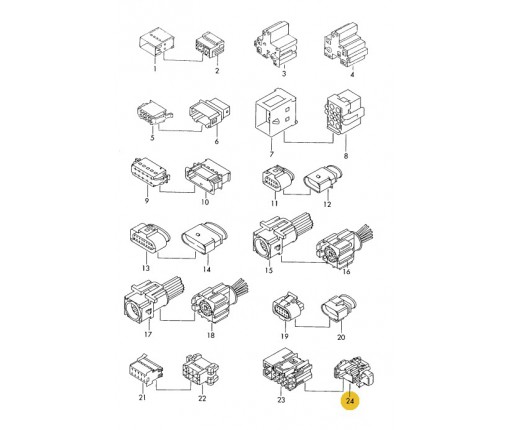 1
2
3
4
5
6
7
8
9
10
11
12
13
14
15
16
17
18
19
20
21
22
23
24