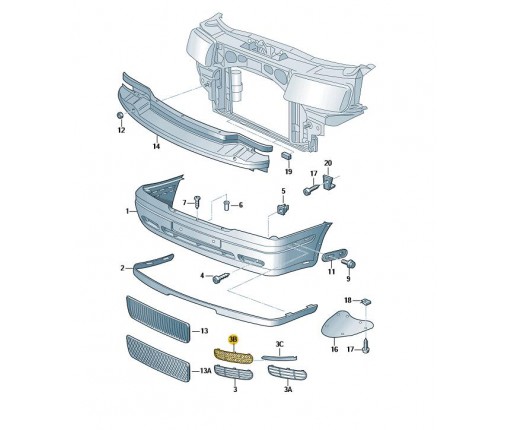 12
14
19
20
17
5
7
6
1
11
9
2
4
18
13
3B
3C
16
17
13A
3
3A