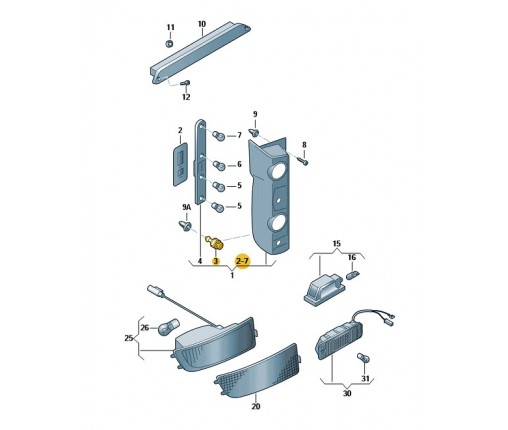 11
10
12
9
2
7
8
6
5
5
9A
4
3
2-7
1
15
16
26
25
20
31
30