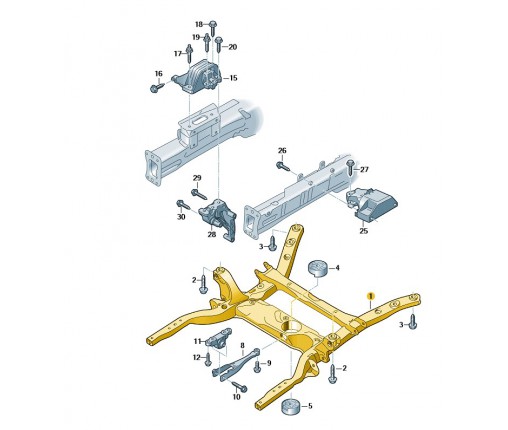 18
19
20
17
16
15
26
27
29
30
28
25
3
4
2
1
3
11
8
12
9
2
10
5