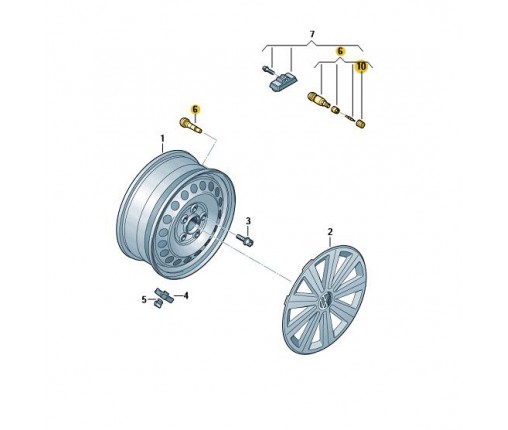 7
6
10
6
1
3
2
5
4