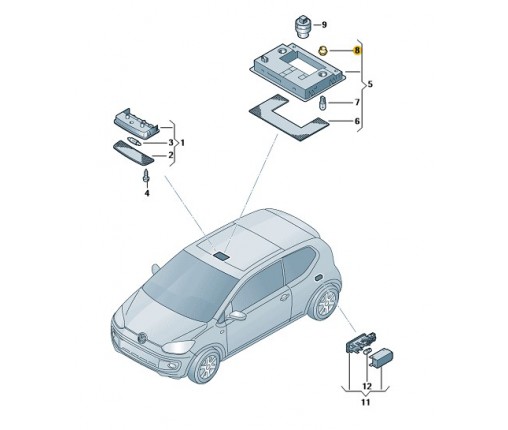 9
8
5
7
6
3
1
2
4
12
11