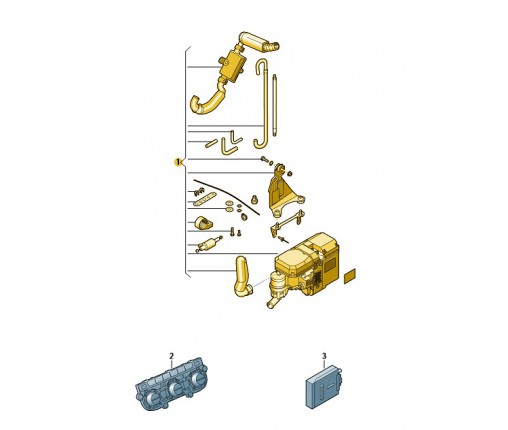 1
2
3