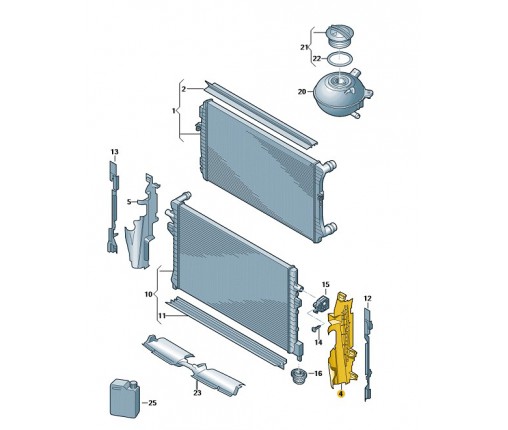 21
22
20
2
1
13
5
10
11
15
12
14
16
4
23
25