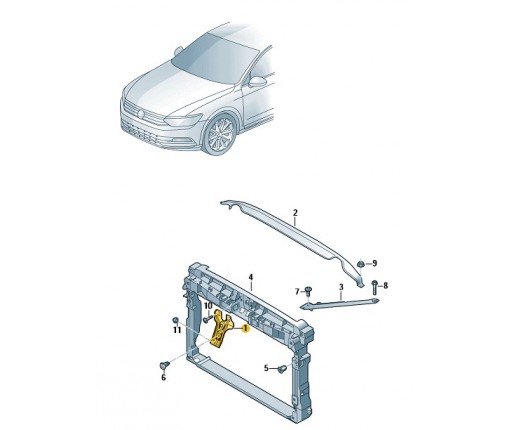 2
9
4
7
3
8
10
11
1
5
6