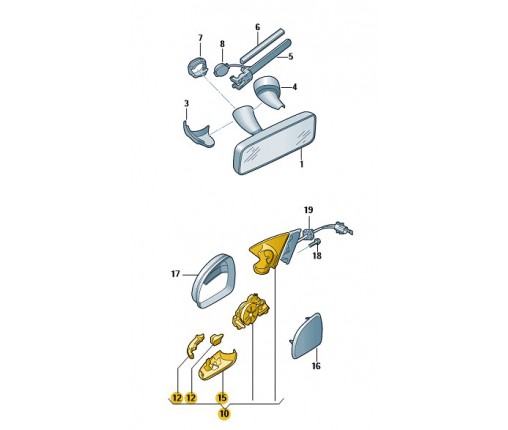 7
8
6
5
4
3
1
19
18
17
16
12
12
15
10