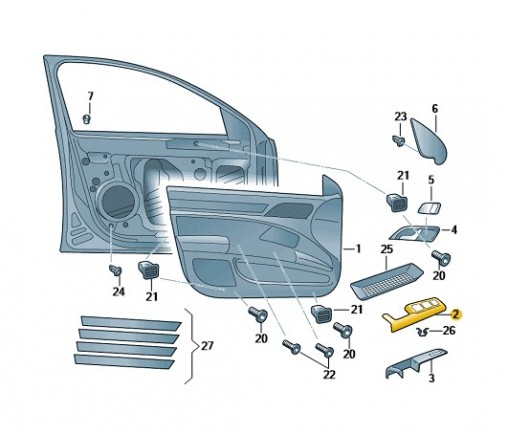 7
23
6
21
5
4
1
25
20
24
21
21
2
26
27
20
20
22
3