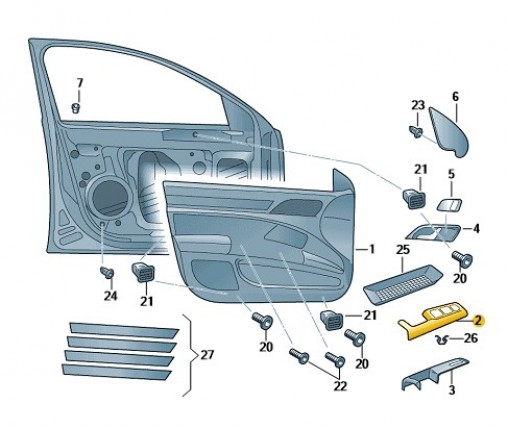 7
23
6
21
5
4
1
25
20
24
21
21
2
26
20
20
27
22
3