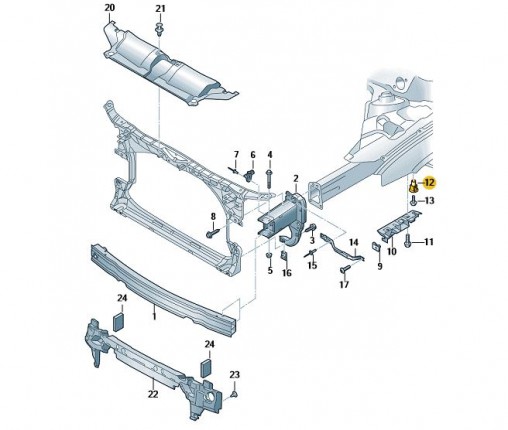 20
21
7
6
4
2
12
13
8
3
14
11
10
9
5
16
15
17
24
1
24
23
22