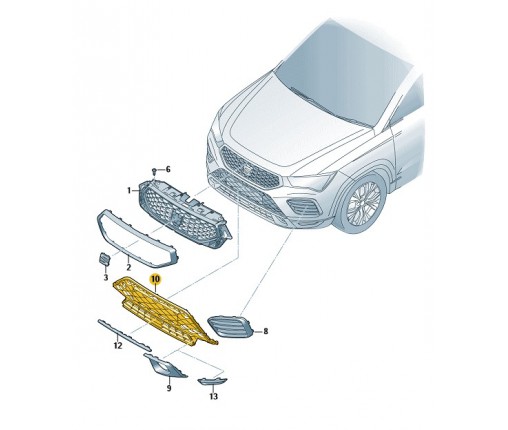 6
1
2
3
10
8
12
9
13