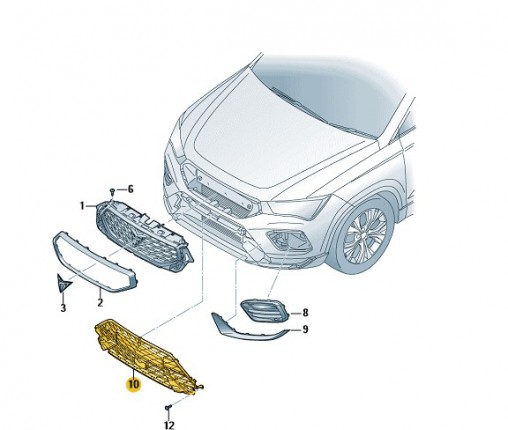 6
1
3
2
8
9
10
12