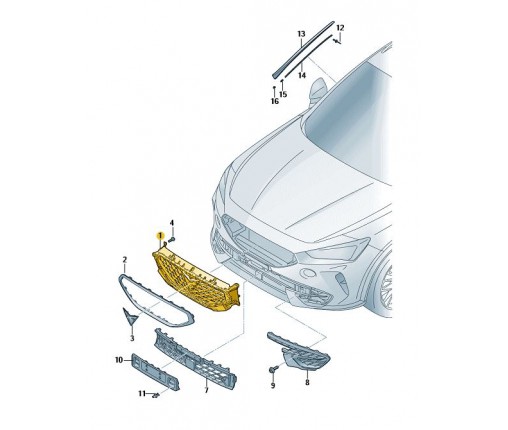 13
12
14
15
16
4
1
2
3
10
11
7
9
8