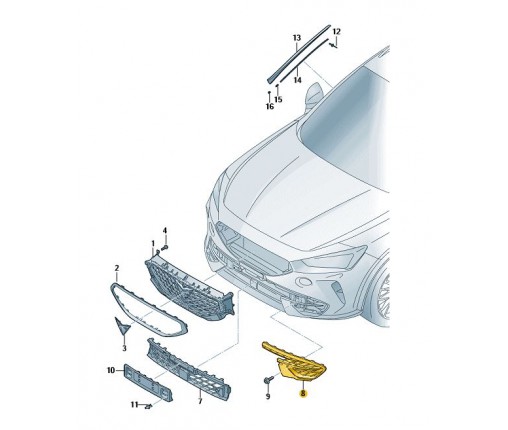 13
12
14
15
16
4
1
2
3
10
11
7
9
8