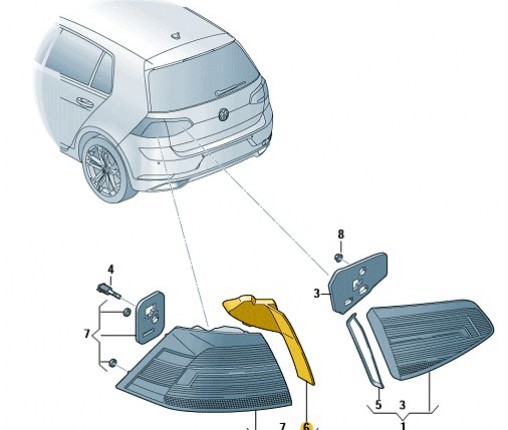 8
4
3
7
5
3
7
6
1