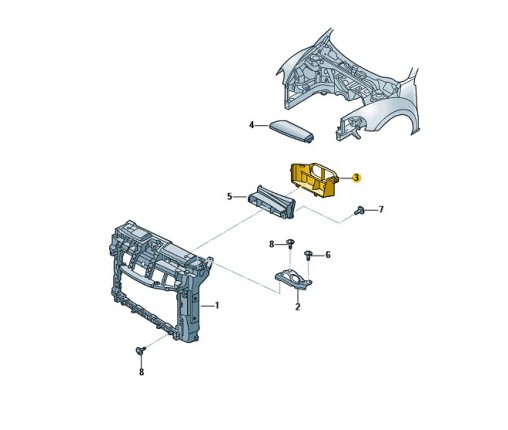 4
3
5
7
8
6
1
2
8