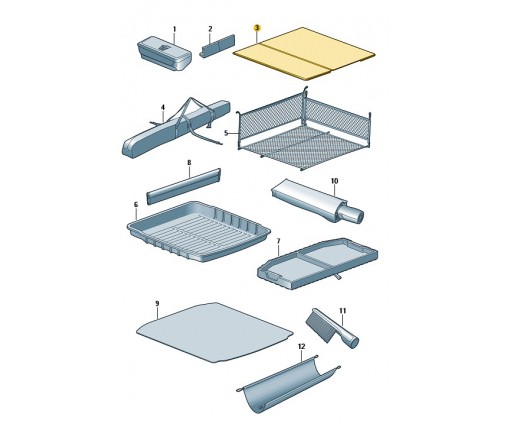 1
2
3
4
5
8
10
6
7
9
11
12