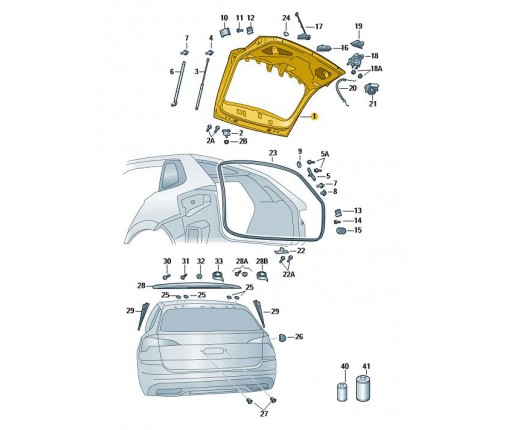 10
11
12
24
17
19
7
4
16
18
18A
6
3
20
21
1
2A
2
2B
23
9
5A
5
7
8
13
14
15
22
22A
30
31
32
33
28A
28B
28
25
25
25
29
29
26
40
41
27