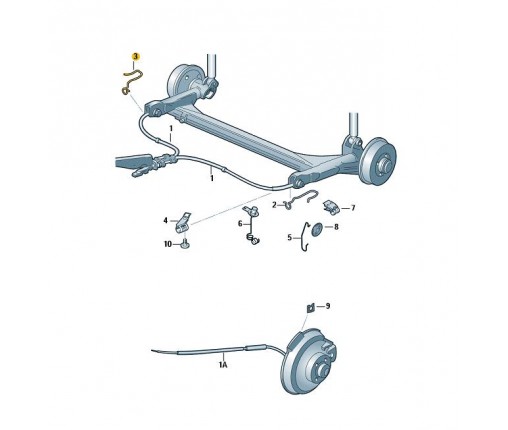 3
1
1
2
7
4
6
8
5
10
9
1A