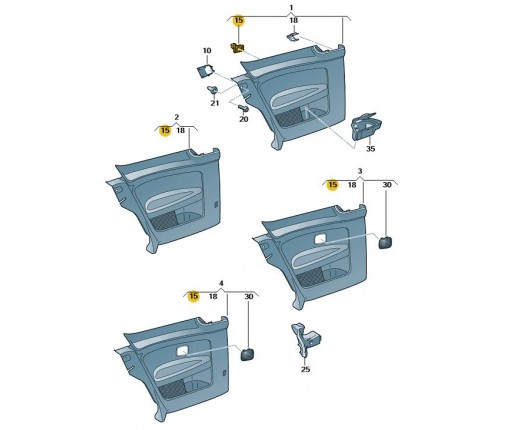 1
15
18
10
21
20
35
2
15
18
3
15
18
30
4
15
18
30
25