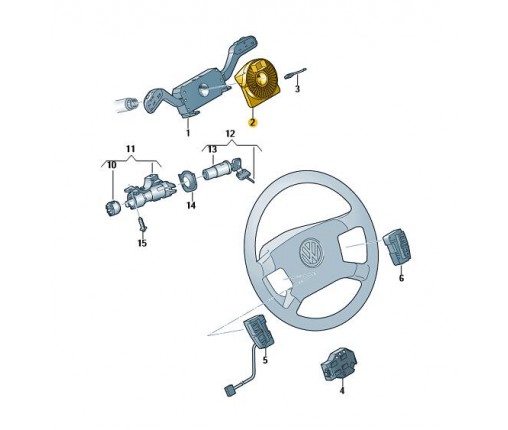 3
2
1
12
11
13
10
14
15
6
5
4