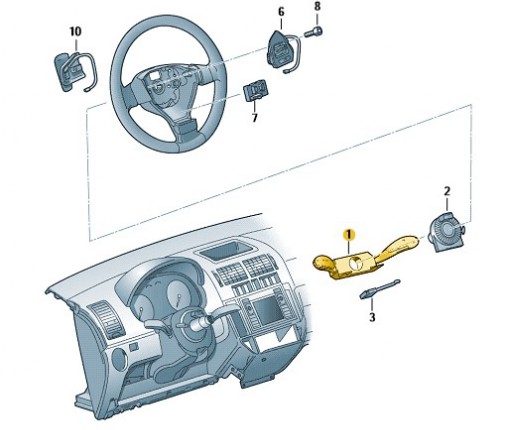 10
6
8
7
2
1
3